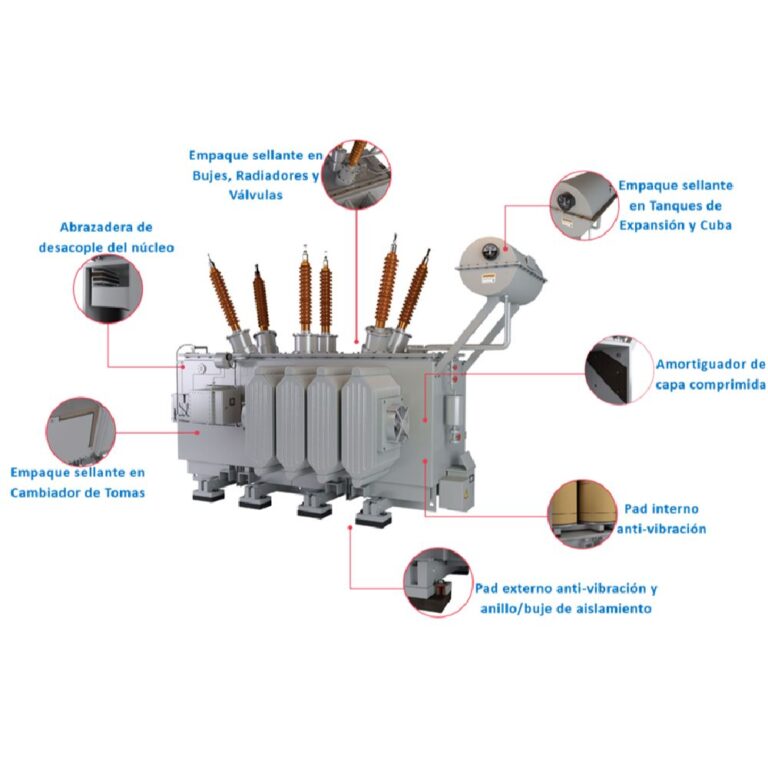 Empaque sellante en Bujes, Radiadores y Válvulas

Empaque sellante en Tanques de Expansión y Cuba

Abrazadera de desacople del núcleo

Amortiguador de capa comprimida

Empaque sellante en Cambiador de Tomas

Pad interno anti-vibración

Pad externo anti-vibración y anillo/buje de aislamiento